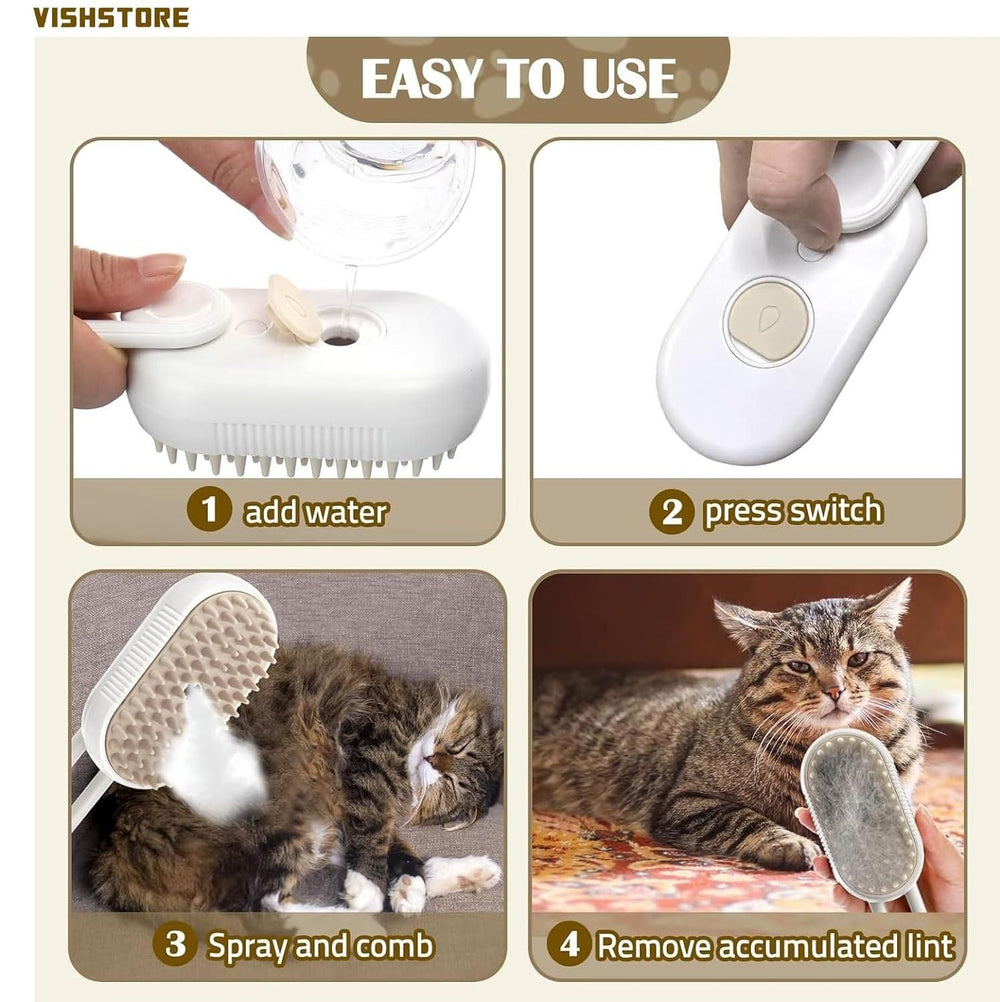 VISHSTORE

EASY TO USE

1 add water

2 press switch

3 Spray and comb

4 Remove accumulated lint